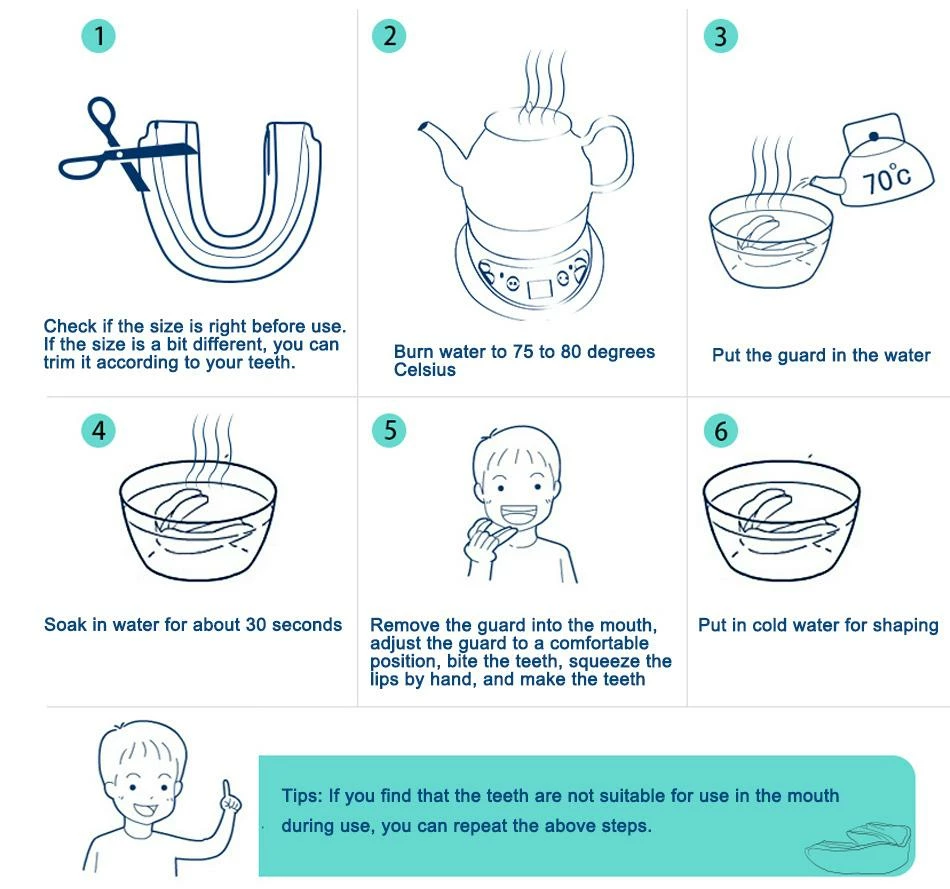 1

Check if the size is right before use. If the size is a bit different, you can trim it according to your teeth.

2

Burn water to 75 to 80 degrees Celsius

3

70°C

Put the guard in the water

4

Soak in water for about 30 seconds

5

Remove the guard into the mouth, adjust the guard to a comfortable position, bite the teeth, squeeze the lips by hand, and make the teeth

6

Put in cold water for shaping

Tips: If you find that the teeth are not suitable for use in the mouth during use, you can repeat the above steps.